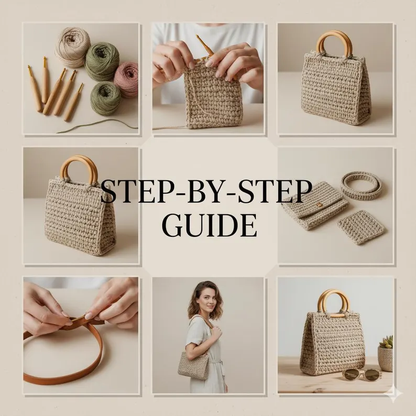 STEP-BY-STEP GUIDE